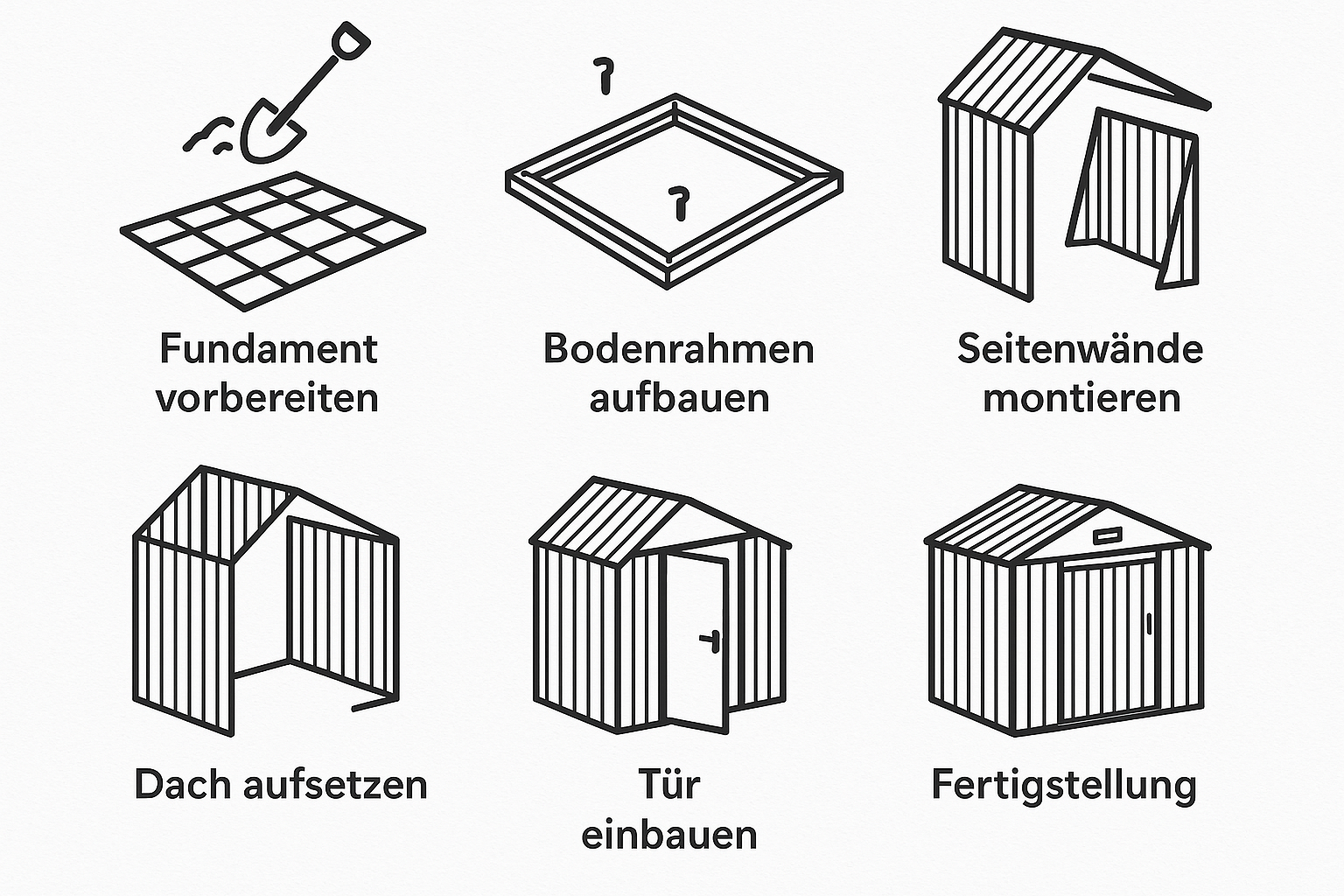 Fundament vorbereiten

Bodenrahmen aufbauen

Seitenwände montieren

Dach aufsetzen

Tür einbauen

Fertigstellung